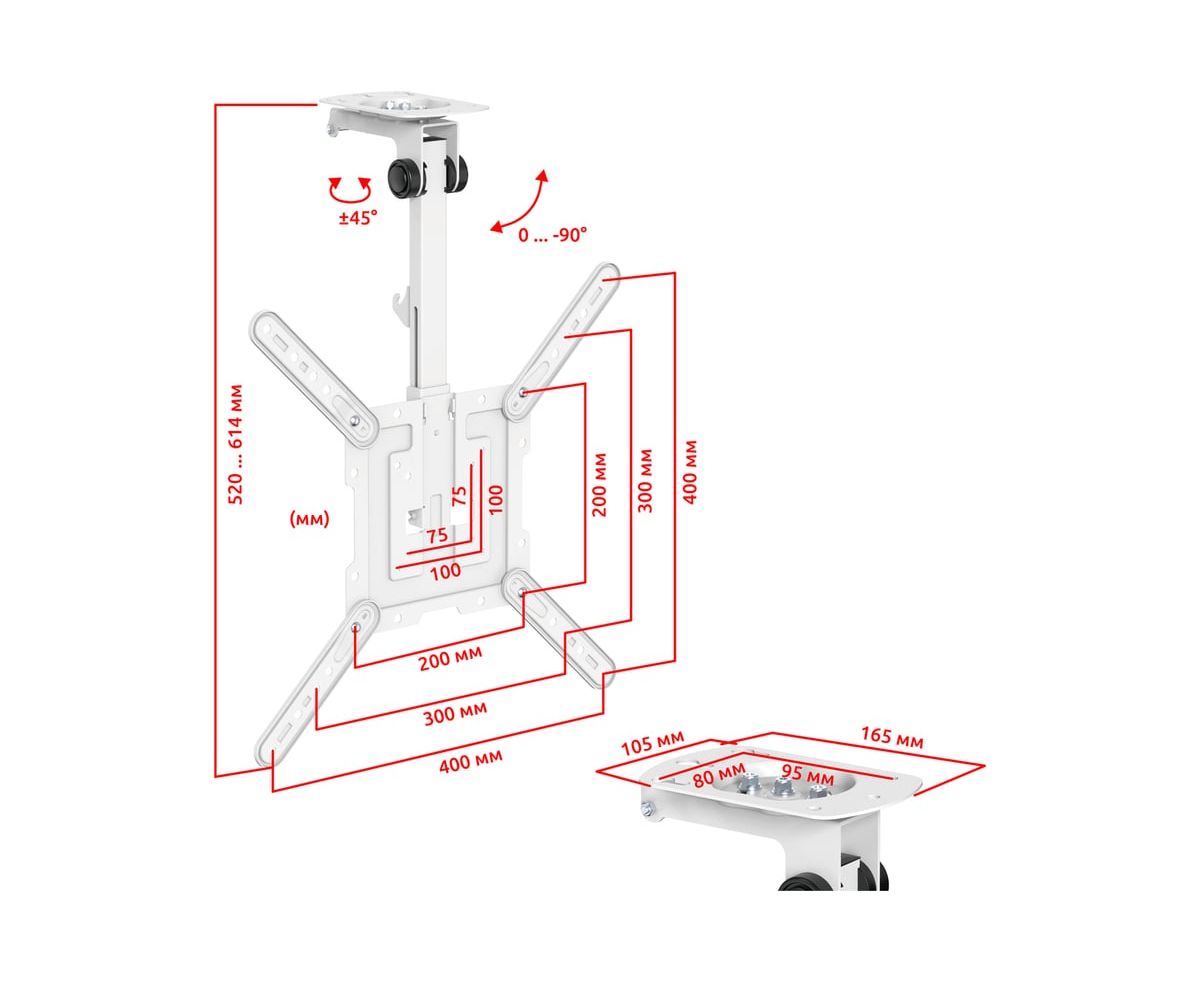 ±45°

0 ... -90°

520 ... 614 мм

(мм)

75

100

75

100

200 мм

300 мм

400 мм

200 мм

300 мм

400 мм

105 мм

165 мм

80 мм

95 мм