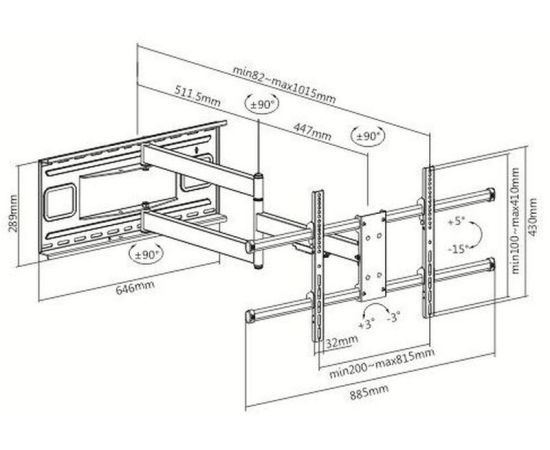 min82~max1015mm
511.5mm
±90°
447mm
±90°
289mm
±90°
646mm
+5°
-15°
min100~max410mm
430mm
+3°
-3°
32mm
min200~max815mm
885mm